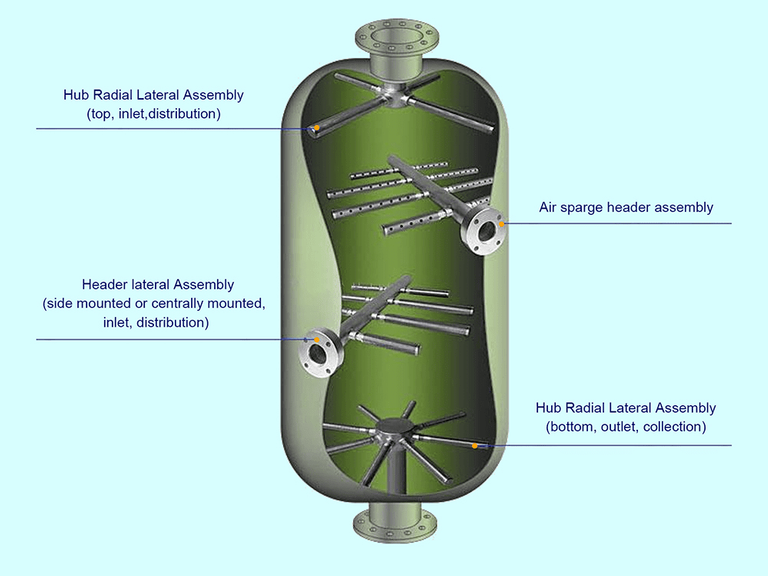 Hub Radial Lateral Assembly
(top, inlet,distribution)

Air sparge header assembly

Header lateral Assembly
(side mounted or centrally mounted,
inlet, distribution)

Hub Radial Lateral Assembly
(bottom, outlet, collection)